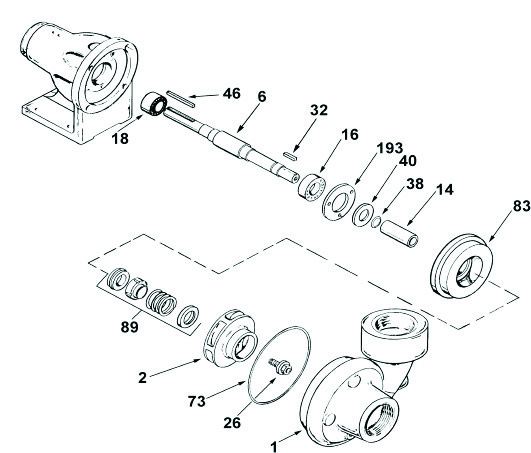 46
6
32
18
16
193
40
38
14
83
89
2
73
26
1